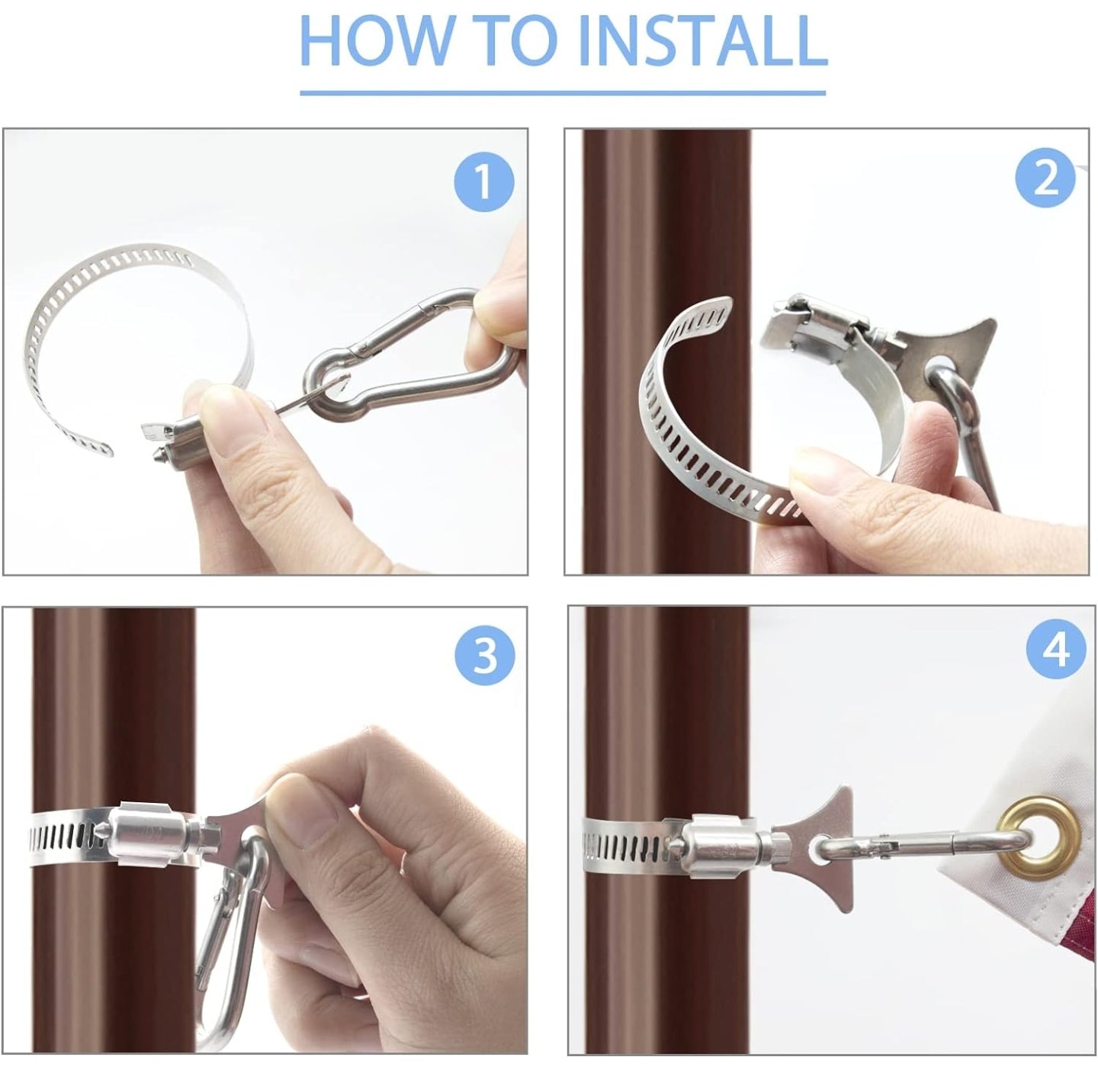 HOW TO INSTALL

1

2

3

4