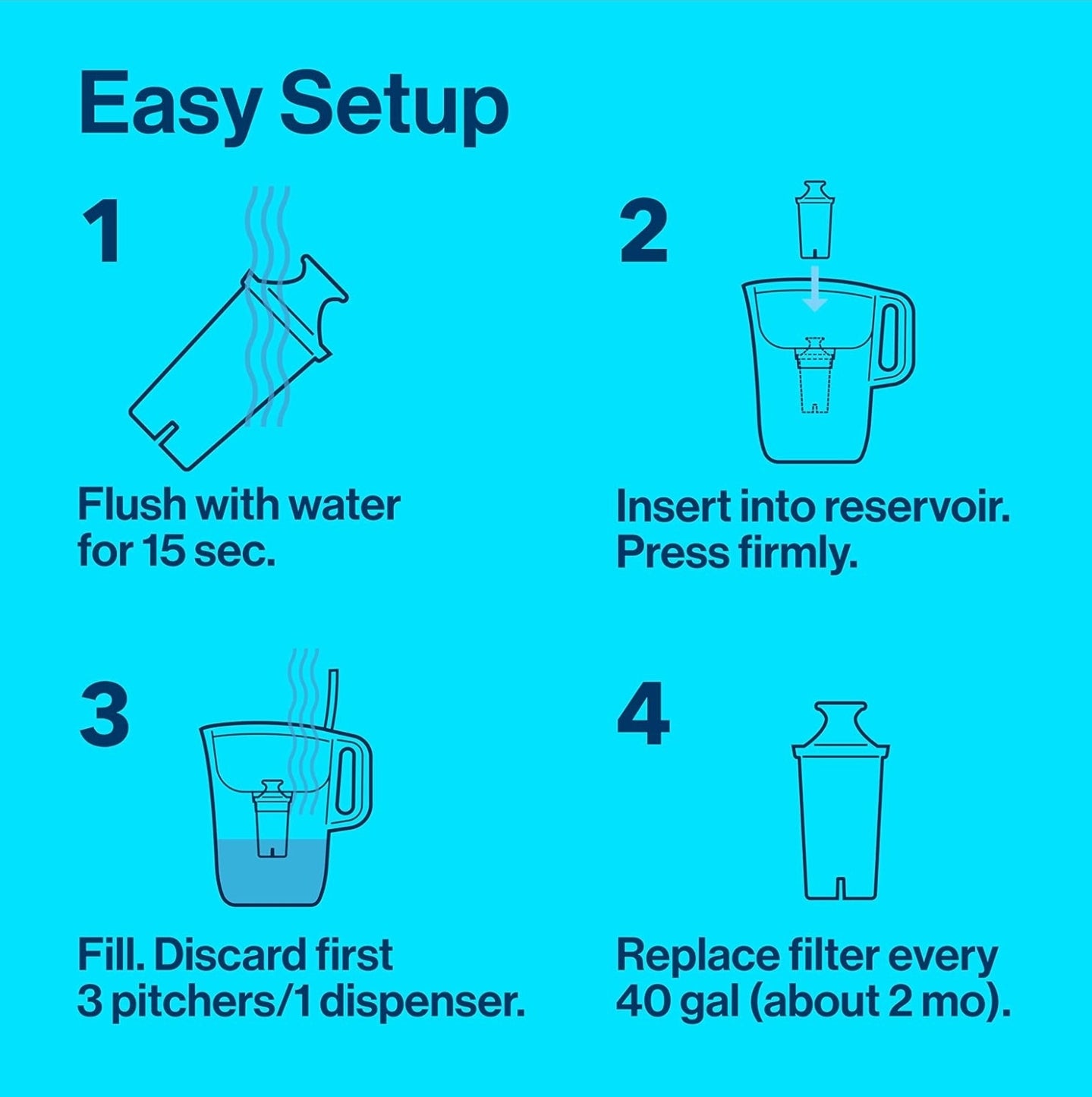 Easy Setup

1

Flush with water for 15 sec.

2

Insert into reservoir. Press firmly.

3

Fill. Discard first 3 pitchers/1 dispenser.

4

Replace filter every 40 gal (about 2 mo).