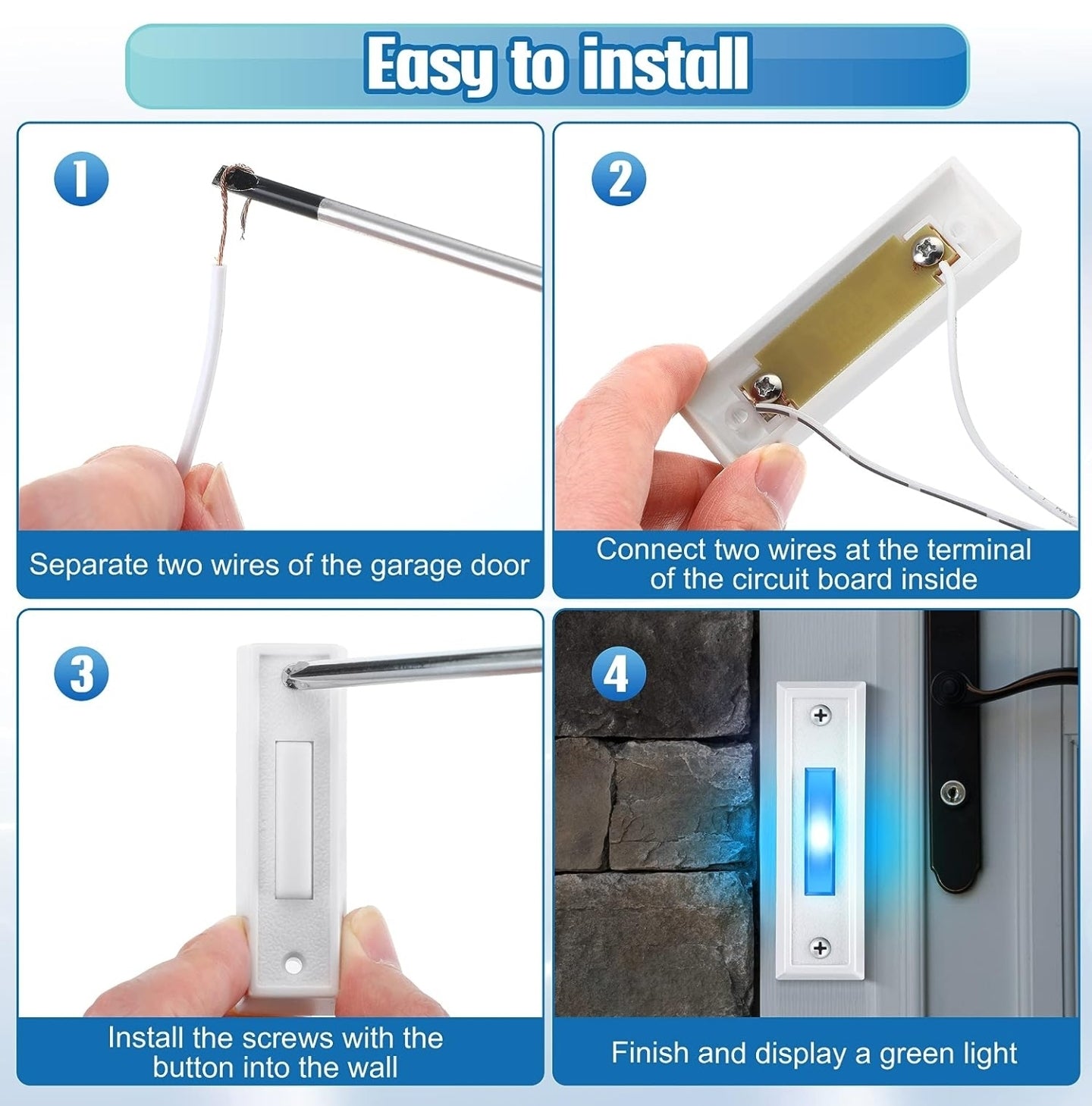 Easy to install

1

Separate two wires of the garage door

2

Connect two wires at the terminal of the circuit board inside

3

Install the screws with the button into the wall

4

Finish and display a green light